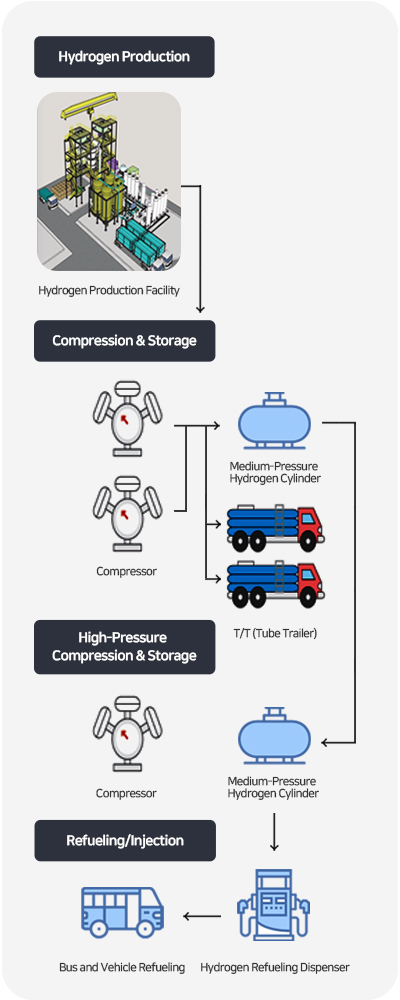 Hydrogen Production

Hydrogen Production Facility

Compression & Storage

Medium-Pressure Hydrogen Cylinder

Compressor

T/T (Tube Trailer)

High-Pressure Compression & Storage

Compressor

Medium-Pressure Hydrogen Cylinder

Refueling/Injection

Bus and Vehicle Refueling

Hydrogen Refueling Dispenser