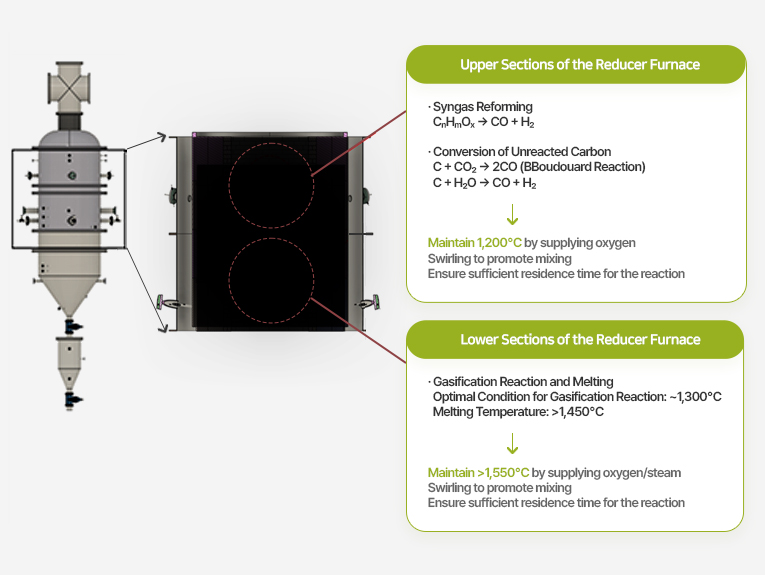 Upper Sections of the Reducer Furnace

· Syngas Reforming
$C_nH_mO_x \rightarrow CO + H_2$

· Conversion of Unreacted Carbon
$C + CO_2 \rightarrow 2CO$ (BBoudouard Reaction)
$C + H_2O \rightarrow CO + H_2$

↓

Maintain 1,200°C by supplying oxygen
Swirling to promote mixing
Ensure sufficient residence time for the reaction

Lower Sections of the Reducer Furnace

· Gasification Reaction and Melting
Optimal Condition for Gasification Reaction: ~1,300°C
Melting Temperature: >1,450°C

↓

Maintain >1,550°C by supplying oxygen/steam
Swirling to promote mixing
Ensure sufficient residence time for the reaction